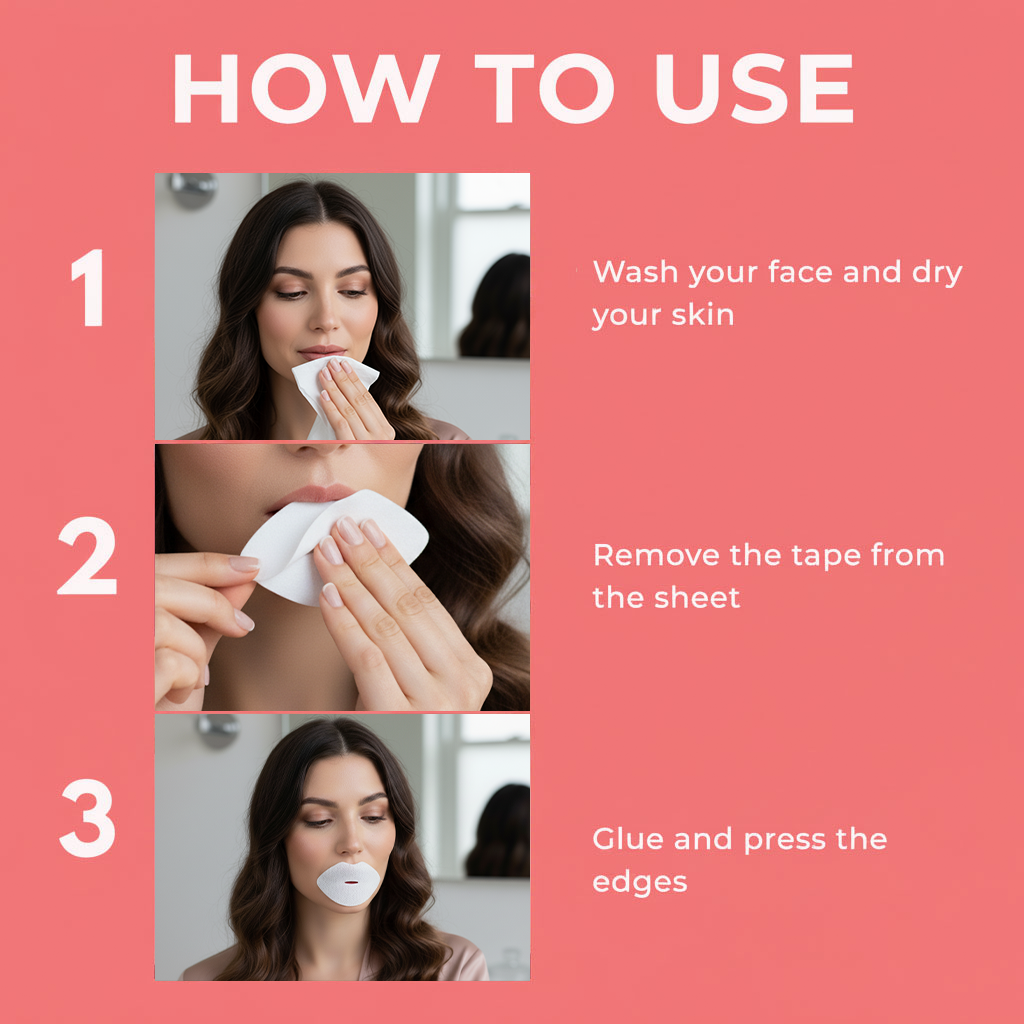 HOW TO USE

1

Wash your face and dry your skin

2

Remove the tape from the sheet

3

Glue and press the edges